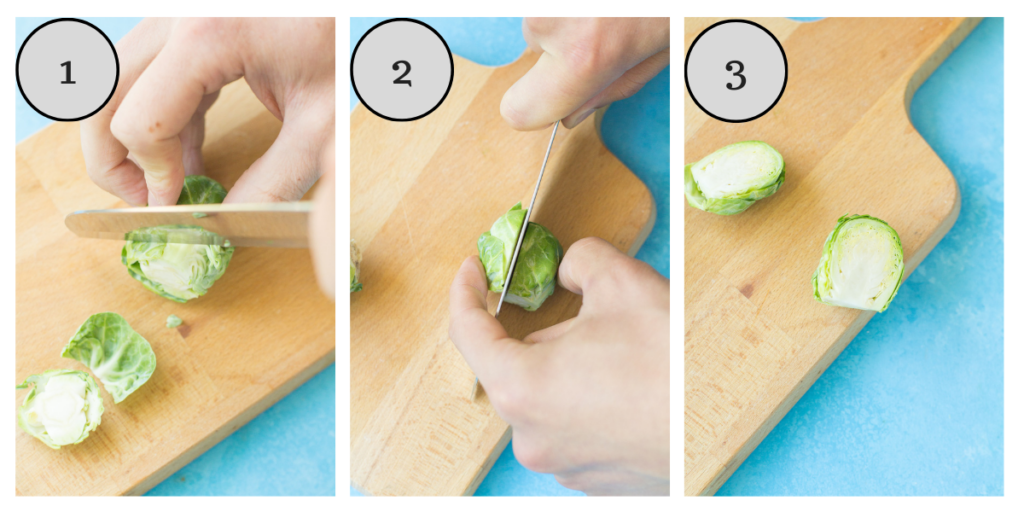 1

2

3